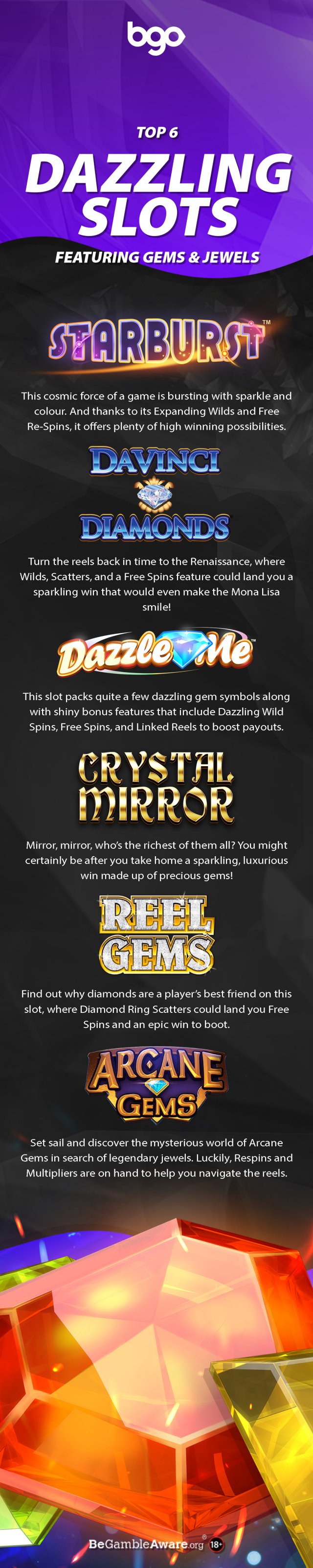 bgo

TOP 6

DAZZLING SLOTS

FEATURING GEMS & JEWELS

STARBURST™

This cosmic force of a game is bursting with sparkle and colour. And thanks to its Expanding Wilds and Free Re-Spins, it offers plenty of high winning possibilities.

DAVINCI DIAMONDS

Turn the reels back in time to the Renaissance, where Wilds, Scatters, and a Free Spins feature could land you a sparkling win that would even make the Mona Lisa smile!

Dazzle Me

This slot packs quite a few dazzling gem symbols along with shiny bonus features that include Dazzling Wild Spins, Free Spins, and Linked Reels to boost payouts.

CRYSTAL MIRROR

Mirror, mirror, who's the richest of them all? You might certainly be after you take home a sparkling, luxurious win made up of precious gems!

REEL GEMS

Find out why diamonds are a player's best friend on this slot, where Diamond Ring Scatters could land you Free Spins and an epic win to boot.

ARCANE GEMS

Set sail and discover the mysterious world of Arcane Gems in search of legendary jewels. Luckily, Respins and Multipliers are on hand to help you navigate the reels.

BeGambleAware.org 18+